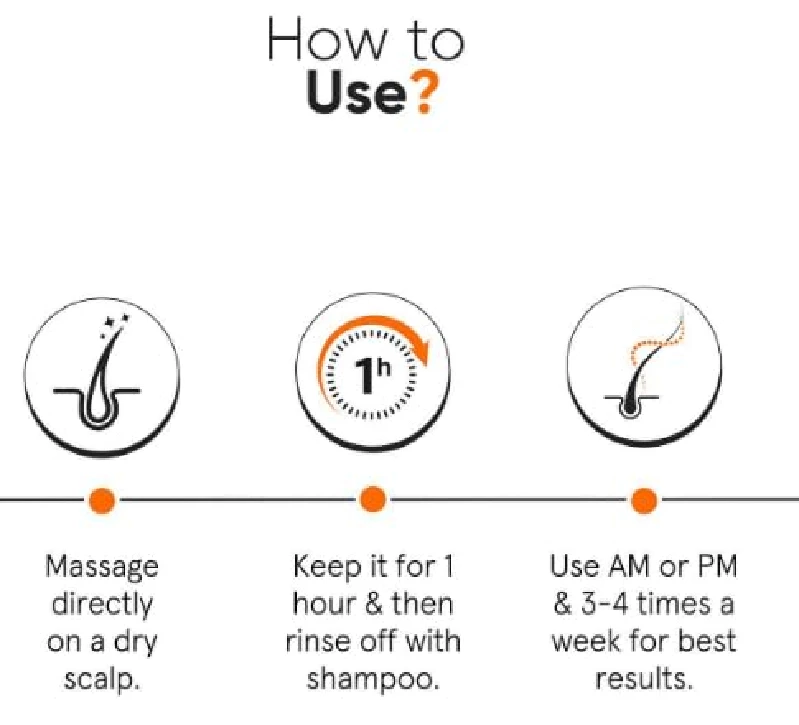 How to
Use?

1h

Massage directly on a dry scalp.

Keep it for 1 hour & then rinse off with shampoo.

Use AM or PM & 3-4 times a week for best results.